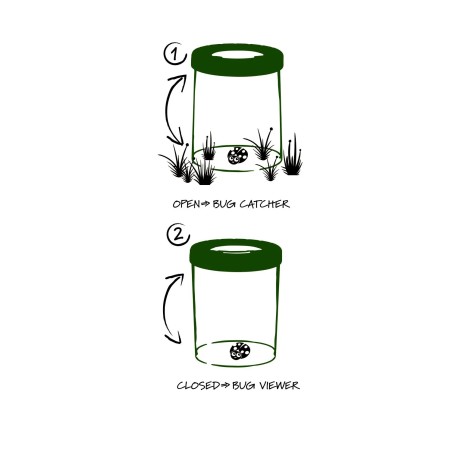 1

OPEN ⇒ BUG CATCHER

2

CLOSED ⇒ BUG VIEWER